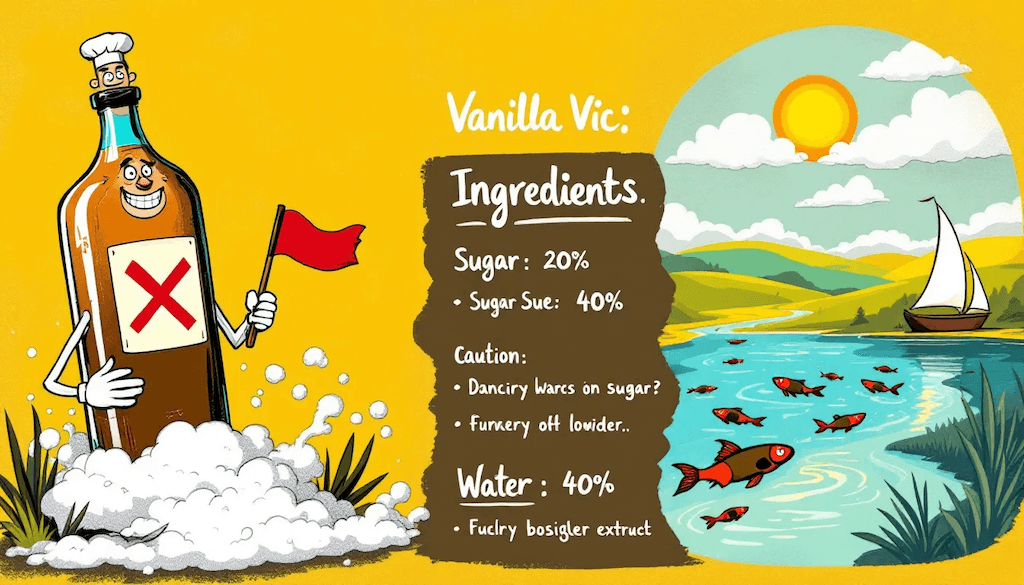 Vanilla Vic:

Ingredients.

Sugar: 20%

• Sugar Sue: 40%

Caution:

• Danciry warcs on sugar?

• Funnery oft lowider..

Water: 40%

• Fuclry bosigler extruct